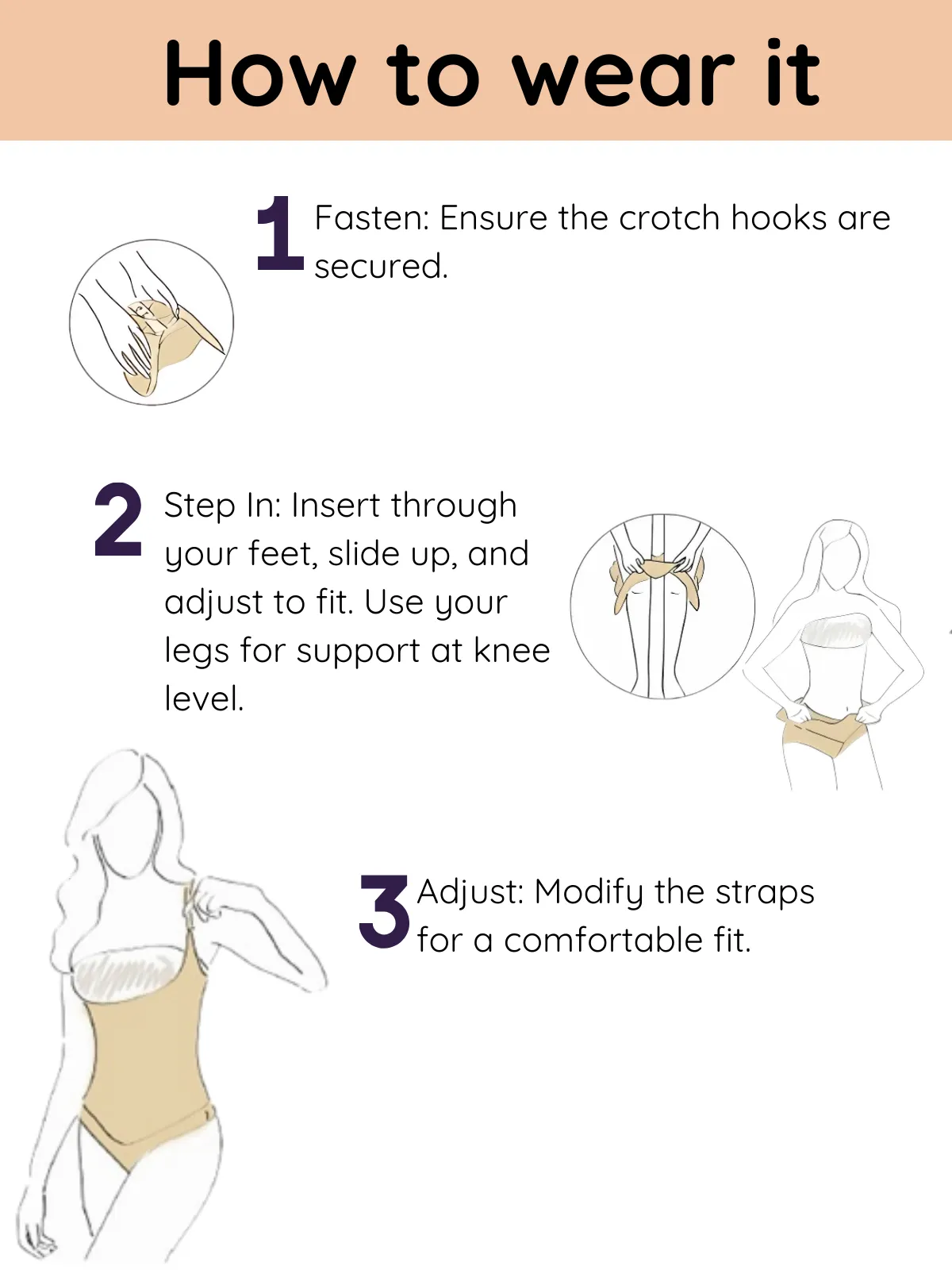 How to wear it

1 Fasten: Ensure the crotch hooks are secured.

2 Step In: Insert through your feet, slide up, and adjust to fit. Use your legs for support at knee level.

3 Adjust: Modify the straps for a comfortable fit.